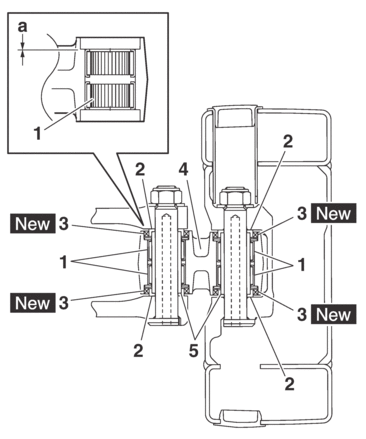 a

1

2

4

2

New 3

3 New

1

1

New 3

3 New

2

5

2