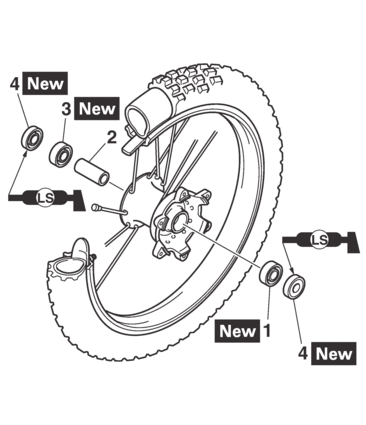 4 New
3 New
2
LS
LS
New 1
4 New