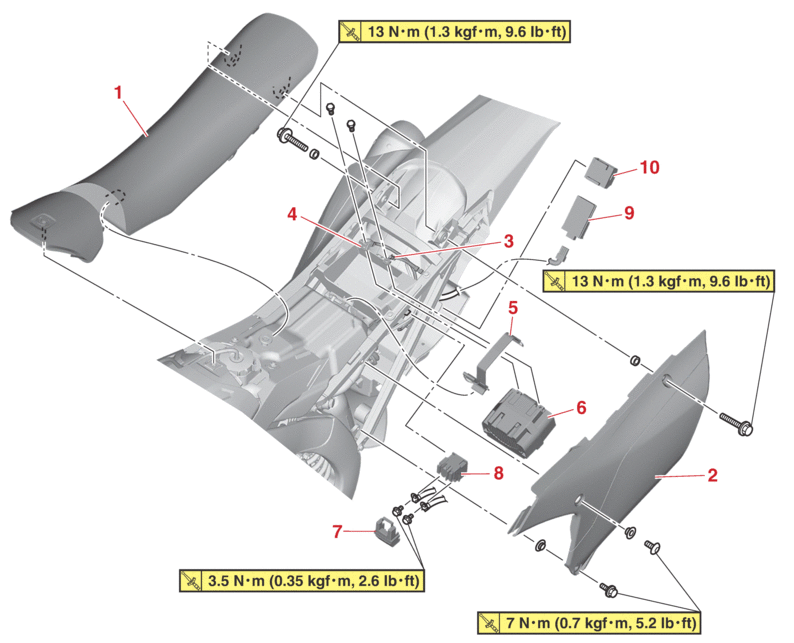 13 N·m (1.3 kgf·m, 9.6 lb·ft)

1

10

9

4

3

13 N·m (1.3 kgf·m, 9.6 lb·ft)

5

6

8

2

7

3.5 N·m (0.35 kgf·m, 2.6 lb·ft)

7 N·m (0.7 kgf·m, 5.2 lb·ft)