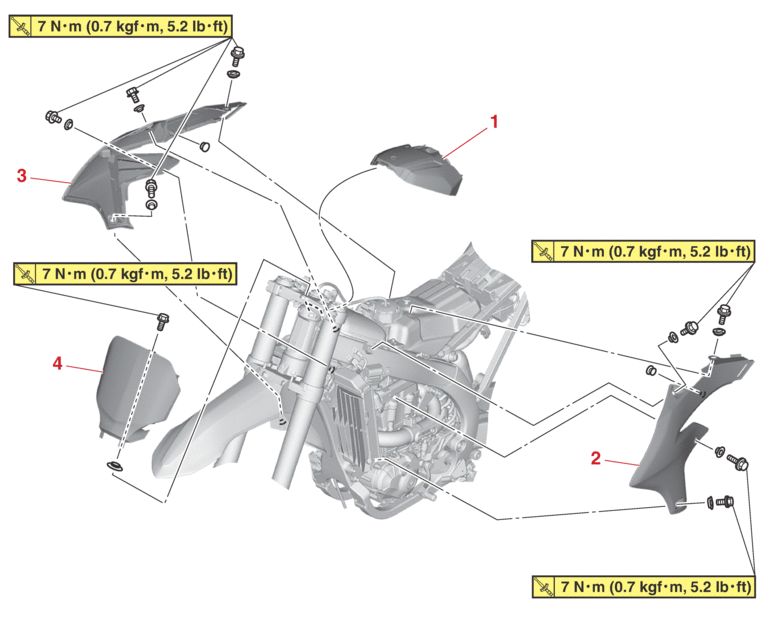 7 N·m (0.7 kgf·m, 5.2 lb·ft)

1

3

7 N·m (0.7 kgf·m, 5.2 lb·ft)

7 N·m (0.7 kgf·m, 5.2 lb·ft)

4

2

7 N·m (0.7 kgf·m, 5.2 lb·ft)