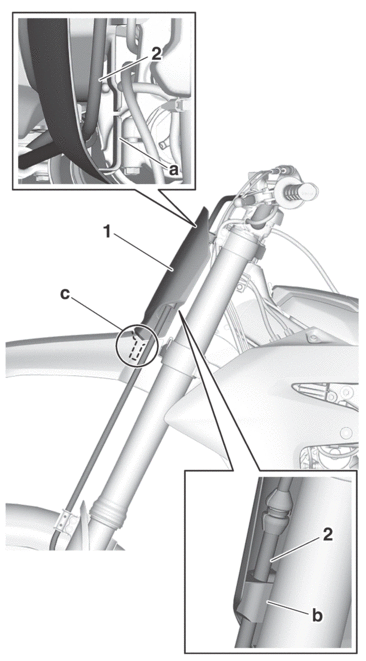 2
a
1
c
2
b