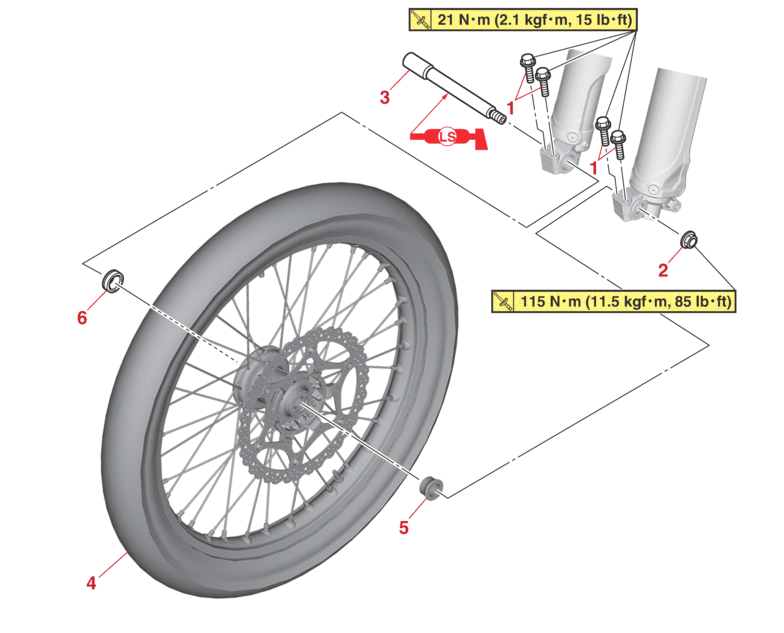 21 N·m (2.1 kgf·m, 15 lb·ft)

3

LS

1

1

2

115 N·m (11.5 kgf·m, 85 lb·ft)

6

5

4