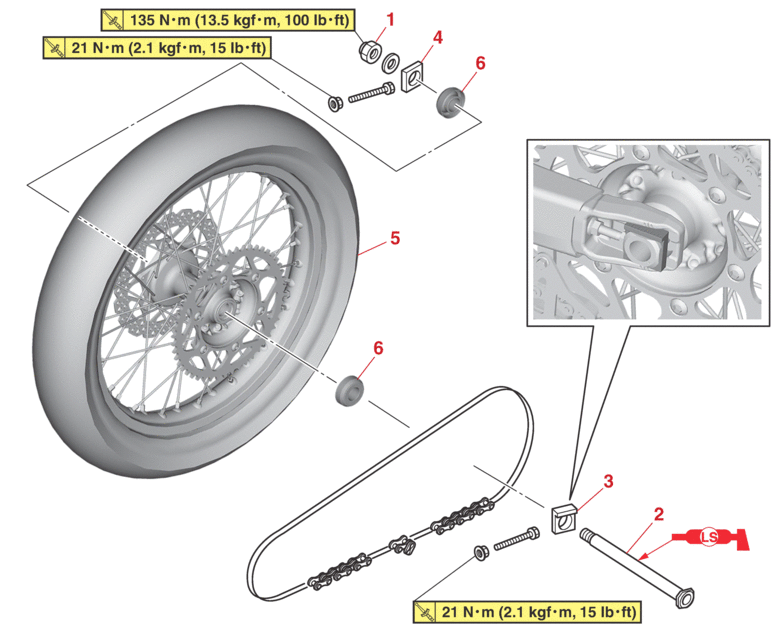 135 N·m (13.5 kgf·m, 100 lb·ft)

21 N·m (2.1 kgf·m, 15 lb·ft)

1

4

6

5

6

3

2

LS

21 N·m (2.1 kgf·m, 15 lb·ft)