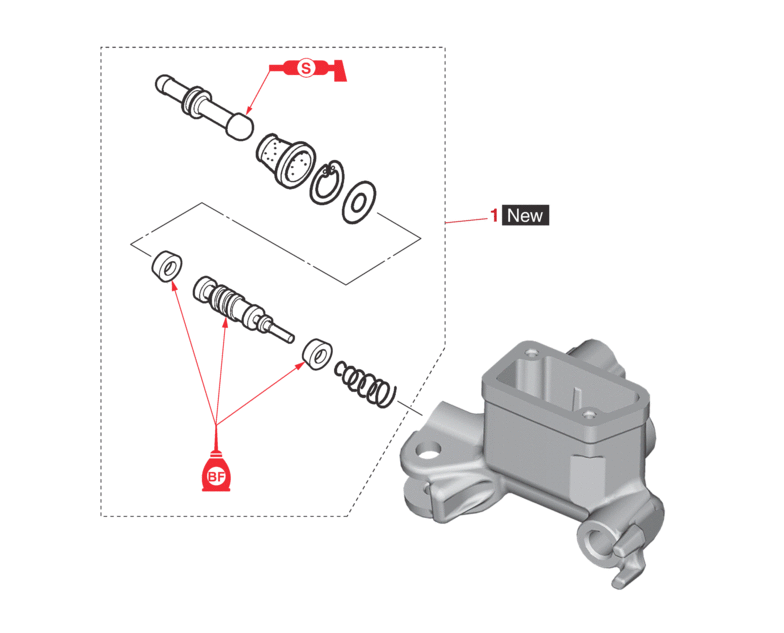 S

1 New

BF