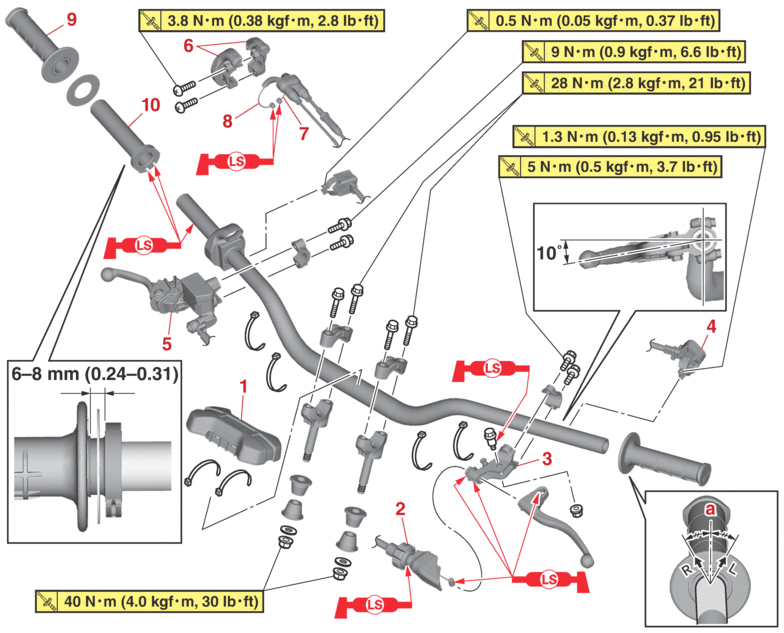 9

3.8 N·m (0.38 kgf·m, 2.8 lb·ft)

6

0.5 N·m (0.05 kgf·m, 0.37 lb·ft)

9 N·m (0.9 kgf·m, 6.6 lb·ft)

28 N·m (2.8 kgf·m, 21 lb·ft)

10

8

7

LS

1.3 N·m (0.13 kgf·m, 0.95 lb·ft)

5 N·m (0.5 kgf·m, 3.7 lb·ft)

LS

10°

5

4

6–8 mm (0.24–0.31)

1

LS

3

2

a

R

L

LS

40 N·m (4.0 kgf·m, 30 lb·ft)

LS