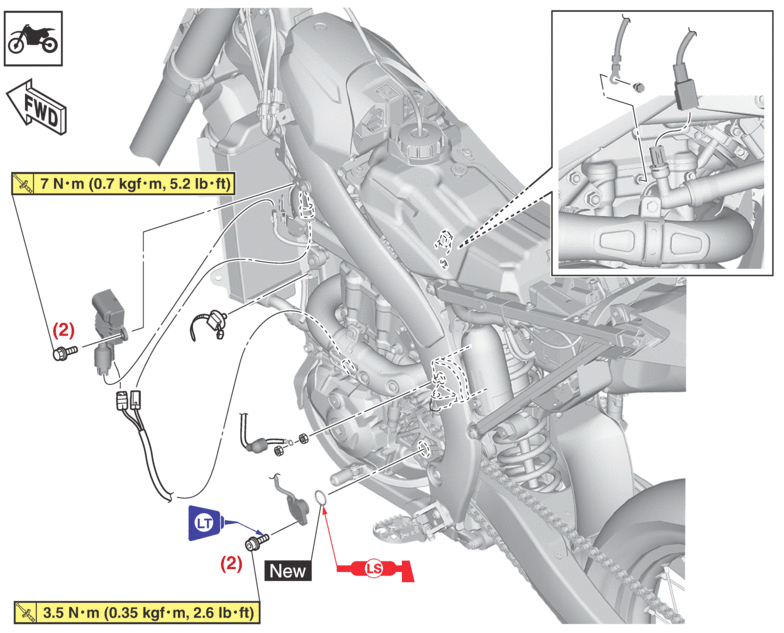 FWD

7 N·m (0.7 kgf·m, 5.2 lb·ft)

(2)

LT

(2)

New

LS

3.5 N·m (0.35 kgf·m, 2.6 lb·ft)