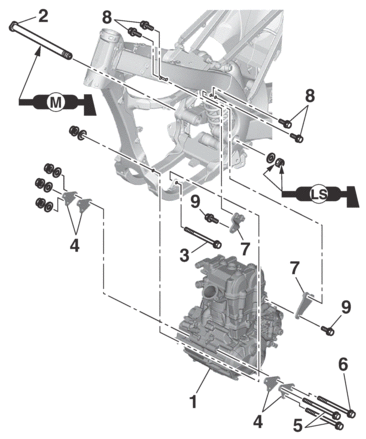 2
8
M
8
LS
9
4
3
7
7
9
6
1
4
5