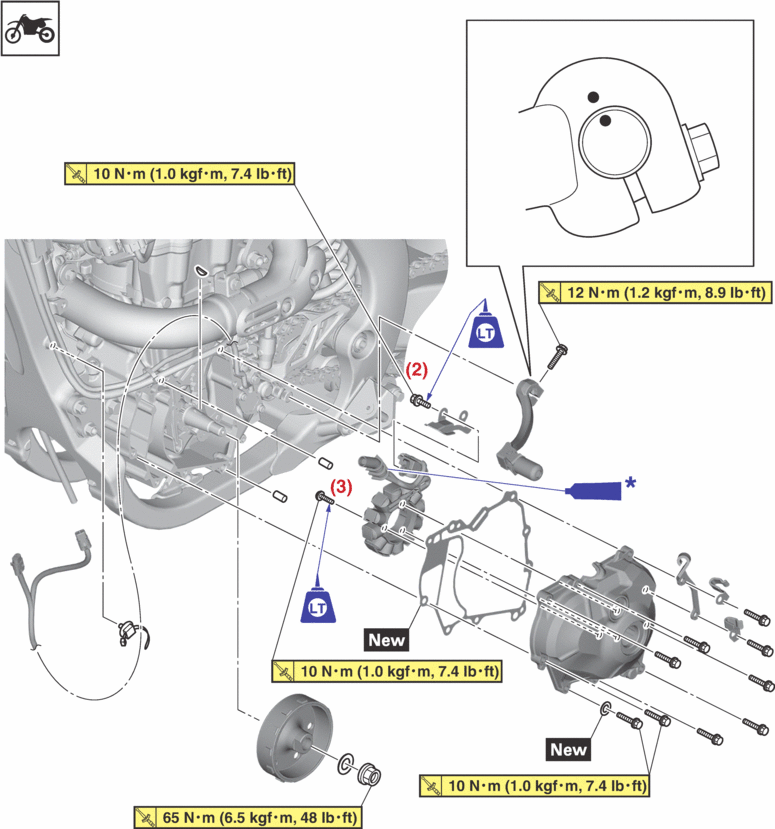 10 N·m (1.0 kgf·m, 7.4 lb·ft)

12 N·m (1.2 kgf·m, 8.9 lb·ft)

LT

(2)

*

(3)

LT

New

10 N·m (1.0 kgf·m, 7.4 lb·ft)

New

10 N·m (1.0 kgf·m, 7.4 lb·ft)

65 N·m (6.5 kgf·m, 48 lb·ft)