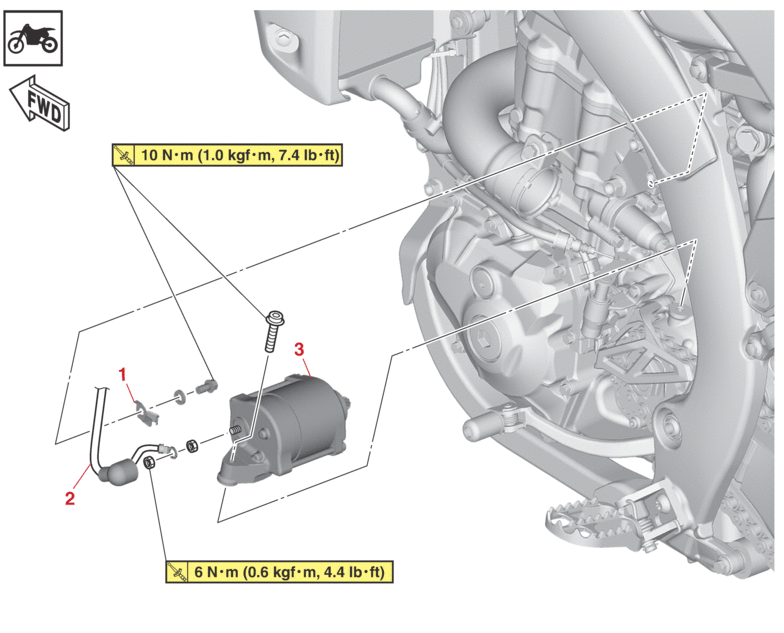 FWD

10 N·m (1.0 kgf·m, 7.4 lb·ft)

3

1

2

6 N·m (0.6 kgf·m, 4.4 lb·ft)