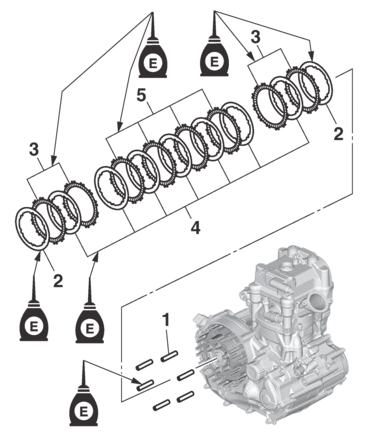 E
E
3
5
2
3
4
2
E
E
1
E