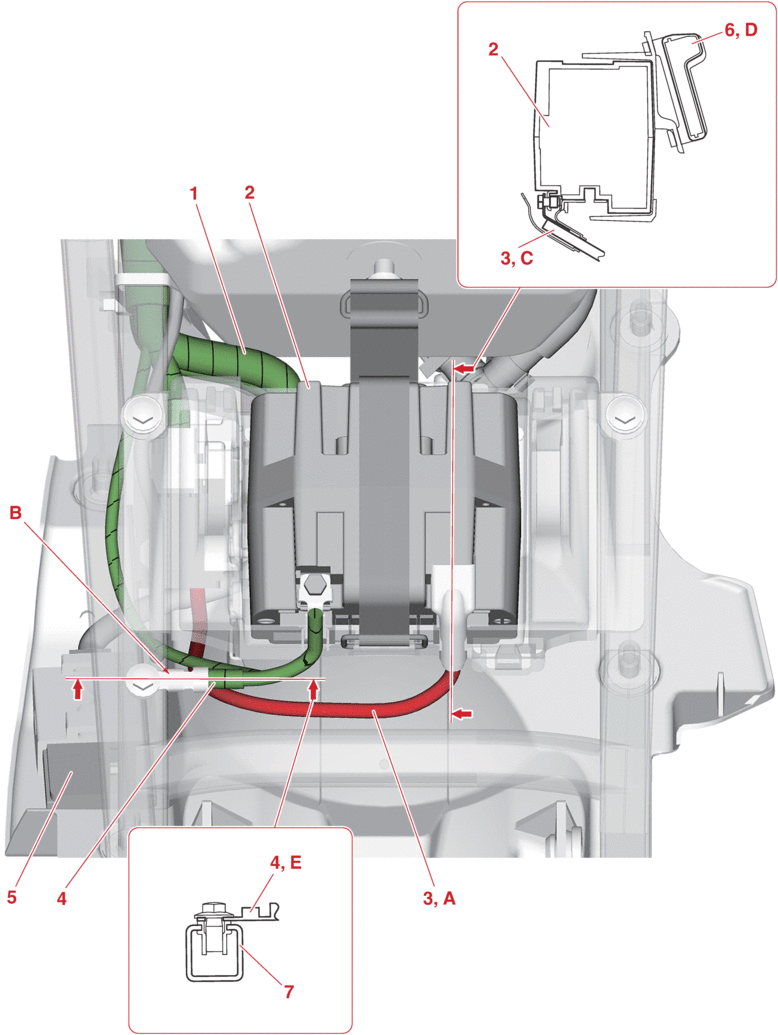 2
6, D
3, C
1
2
B
5
4
3, A
4, E
7