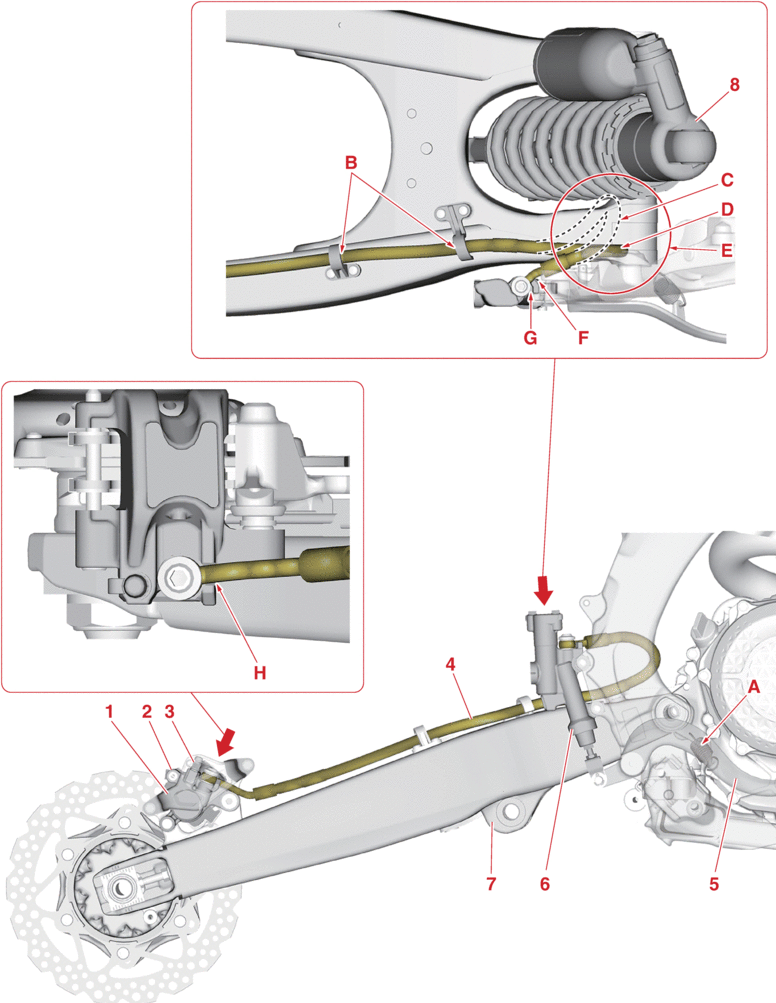 8
B
C
D
E
G
F
H
4
A
1
2
3
7
6
5