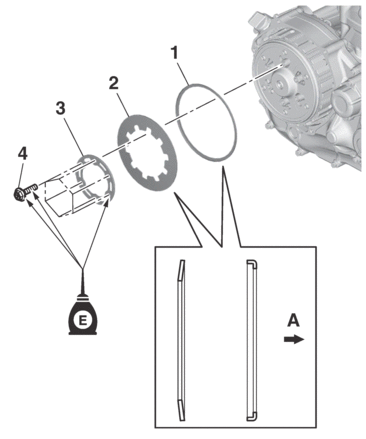 1
2
3
4
E
A