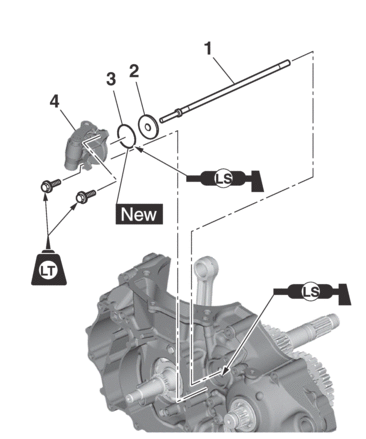 1
2
3
4
LS
New
LT
LS