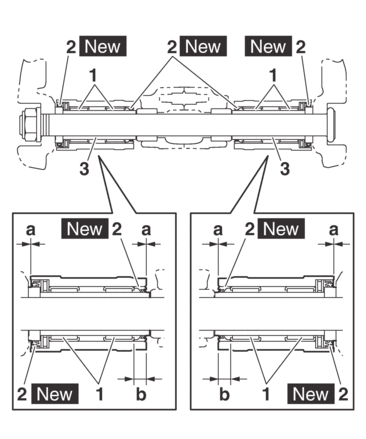 2 New
2 New
New 2
1
1
3
3

a
New 2
a
2 New
1
b

a
2 New
a
b
1
New 2