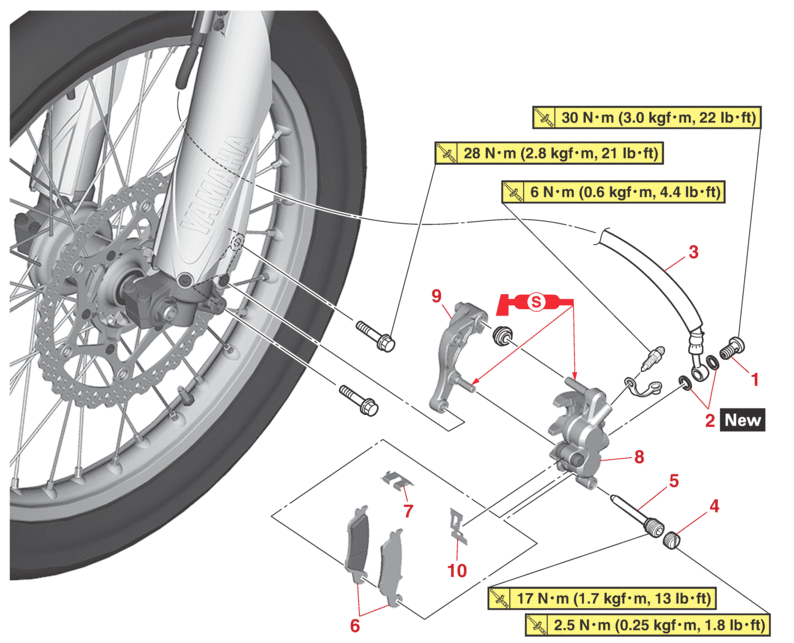 30 N·m (3.0 kgf·m, 22 lb·ft)
28 N·m (2.8 kgf·m, 21 lb·ft)
6 N·m (0.6 kgf·m, 4.4 lb·ft)
YAMAHA
3
9
S
1
2 New
8
5
4
7
10
6
17 N·m (1.7 kgf·m, 13 lb·ft)
2.5 N·m (0.25 kgf·m, 1.8 lb·ft)