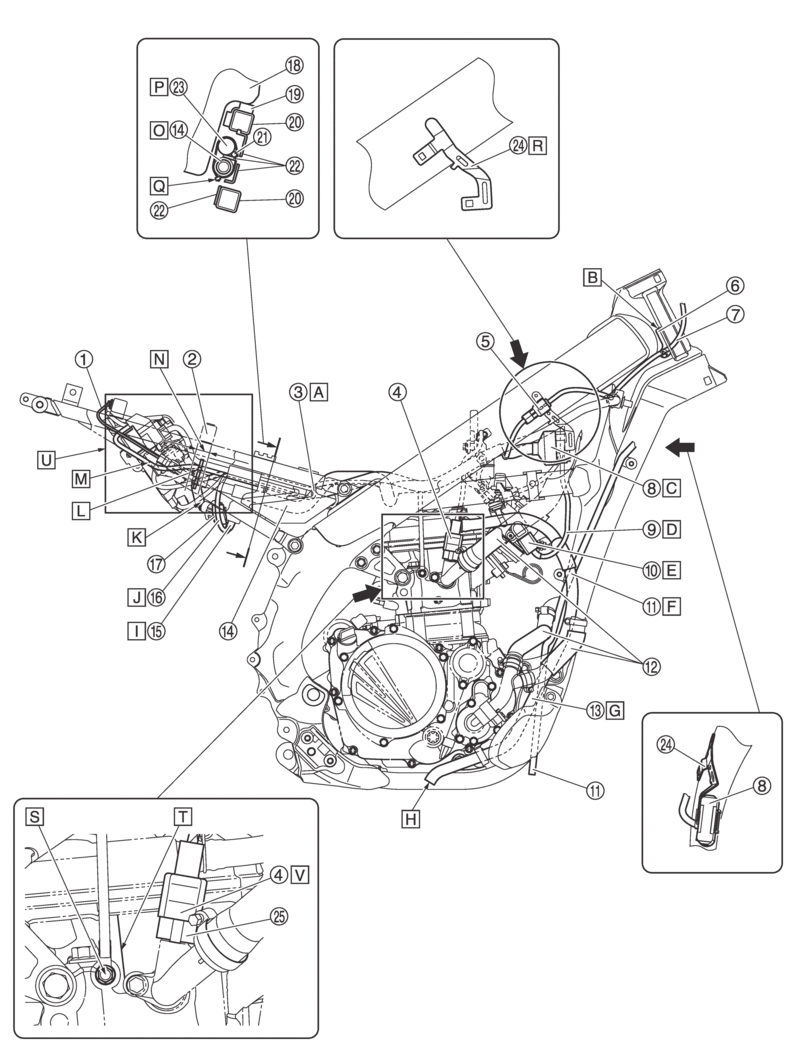 P ㉓ ⑱ ⑲ ⑳ O ⑭ ㉑ ㉒ Q ㉒ ⑳

㉔ R

B ⑥ ⑦

① N ② ③ A ④ ⑤

U M L K ⑰ J ⑯ I ⑮ ⑭

⑧ C ⑨ D ⑩ E ⑪ F ⑫ ⑬ G H ⑪

㉔ ⑧

S T ④ V ㉕