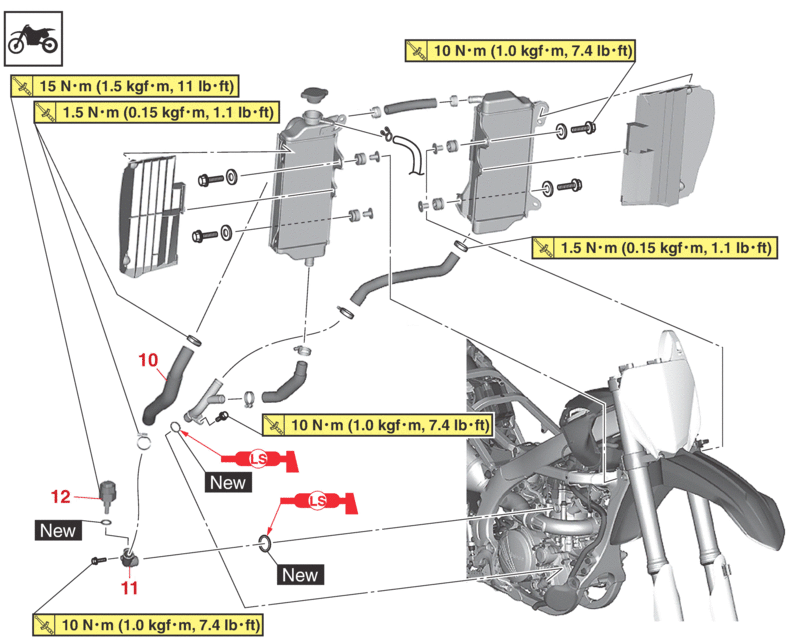 10 N·m (1.0 kgf·m, 7.4 lb·ft)

15 N·m (1.5 kgf·m, 11 lb·ft)

1.5 N·m (0.15 kgf·m, 1.1 lb·ft)

1.5 N·m (0.15 kgf·m, 1.1 lb·ft)

10

10 N·m (1.0 kgf·m, 7.4 lb·ft)

LS

New

12

LS

New

New

11

10 N·m (1.0 kgf·m, 7.4 lb·ft)