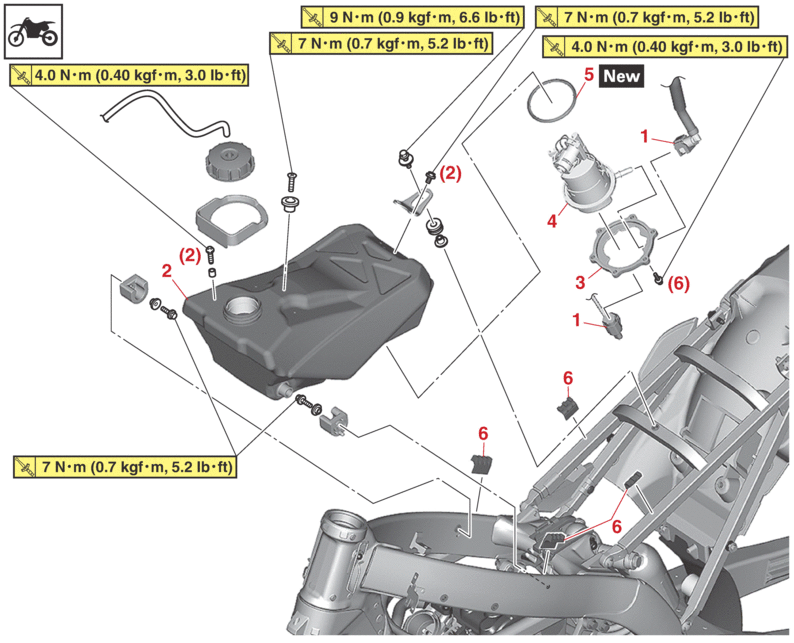 9 N·m (0.9 kgf·m, 6.6 lb·ft)

7 N·m (0.7 kgf·m, 5.2 lb·ft)

7 N·m (0.7 kgf·m, 5.2 lb·ft)

4.0 N·m (0.40 kgf·m, 3.0 lb·ft)

4.0 N·m (0.40 kgf·m, 3.0 lb·ft)

5 New

1

(2)

4

(2)

2

3

(6)

1

6

6

7 N·m (0.7 kgf·m, 5.2 lb·ft)

6