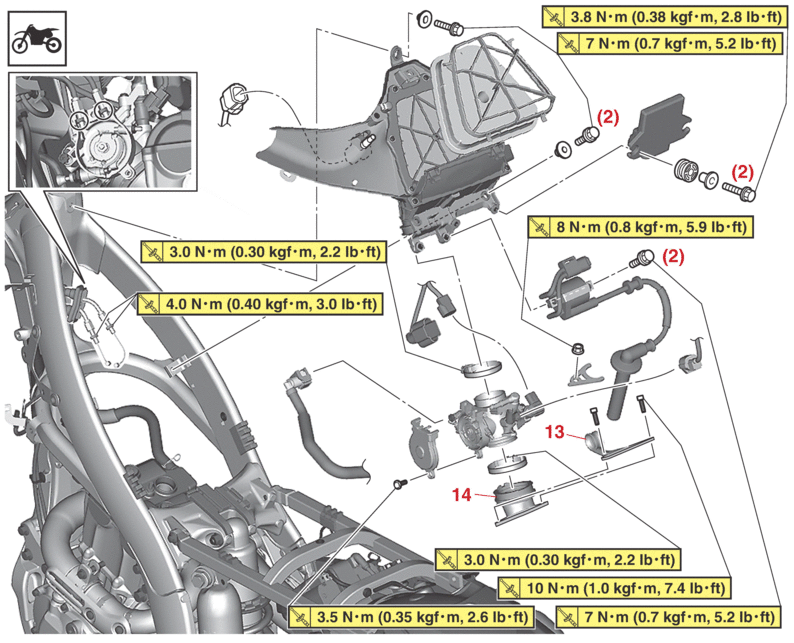 3.8 N·m (0.38 kgf·m, 2.8 lb·ft)
7 N·m (0.7 kgf·m, 5.2 lb·ft)
(2)
(2)
8 N·m (0.8 kgf·m, 5.9 lb·ft)
(2)
3.0 N·m (0.30 kgf·m, 2.2 lb·ft)
4.0 N·m (0.40 kgf·m, 3.0 lb·ft)
13
14
3.0 N·m (0.30 kgf·m, 2.2 lb·ft)
10 N·m (1.0 kgf·m, 7.4 lb·ft)
3.5 N·m (0.35 kgf·m, 2.6 lb·ft)
7 N·m (0.7 kgf·m, 5.2 lb·ft)