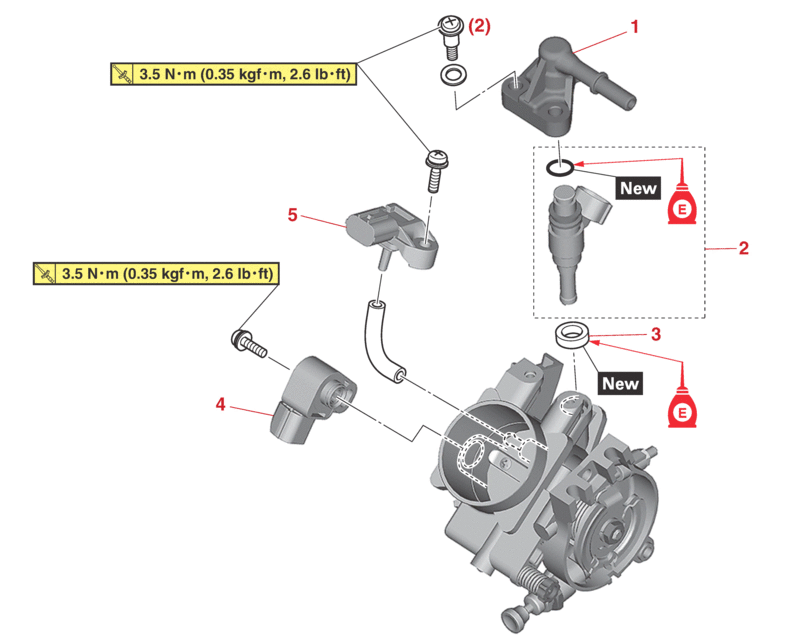 (2)

1

3.5 N·m (0.35 kgf·m, 2.6 lb·ft)

New

E

5

2

3.5 N·m (0.35 kgf·m, 2.6 lb·ft)

3

New

E

4