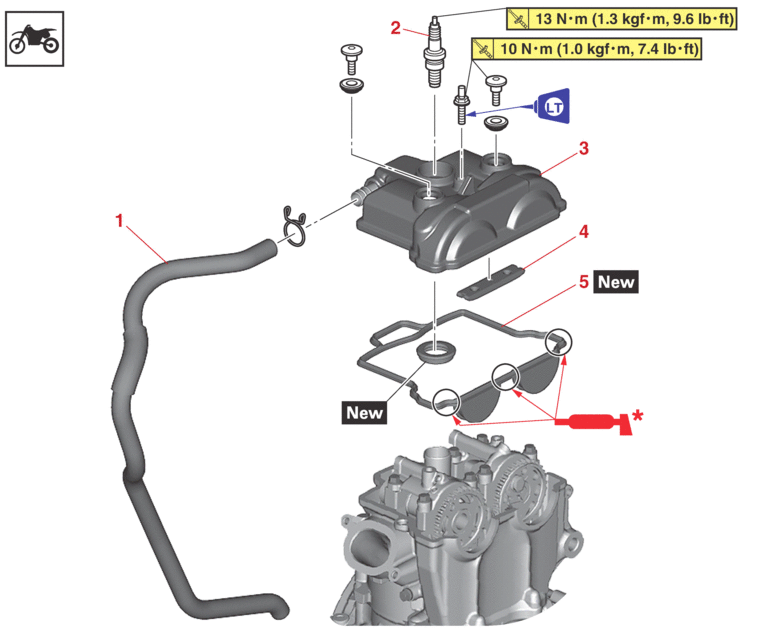 2
13 N·m (1.3 kgf·m, 9.6 lb·ft)
10 N·m (1.0 kgf·m, 7.4 lb·ft)
LT
3
1
4
5 New
New
*