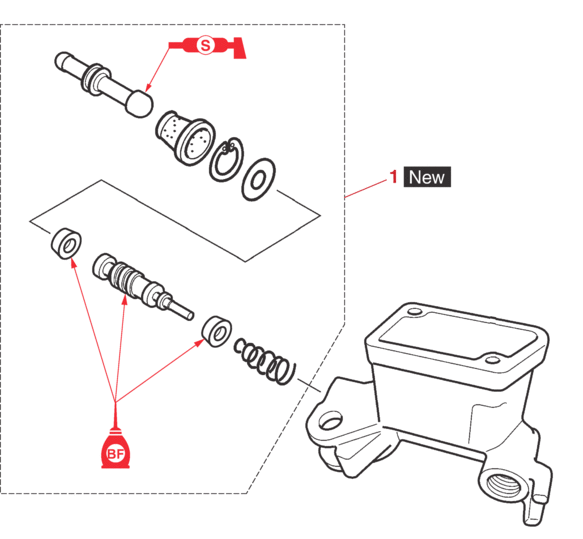 S

1 New

BF