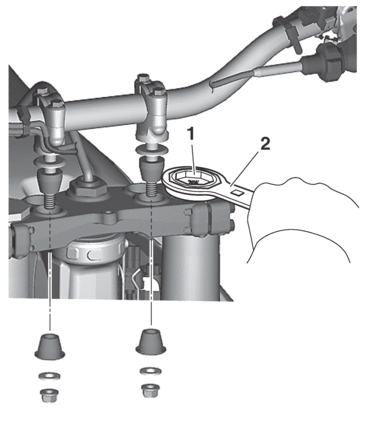 1
2