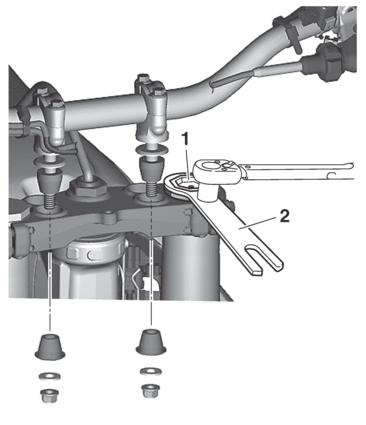 1
2